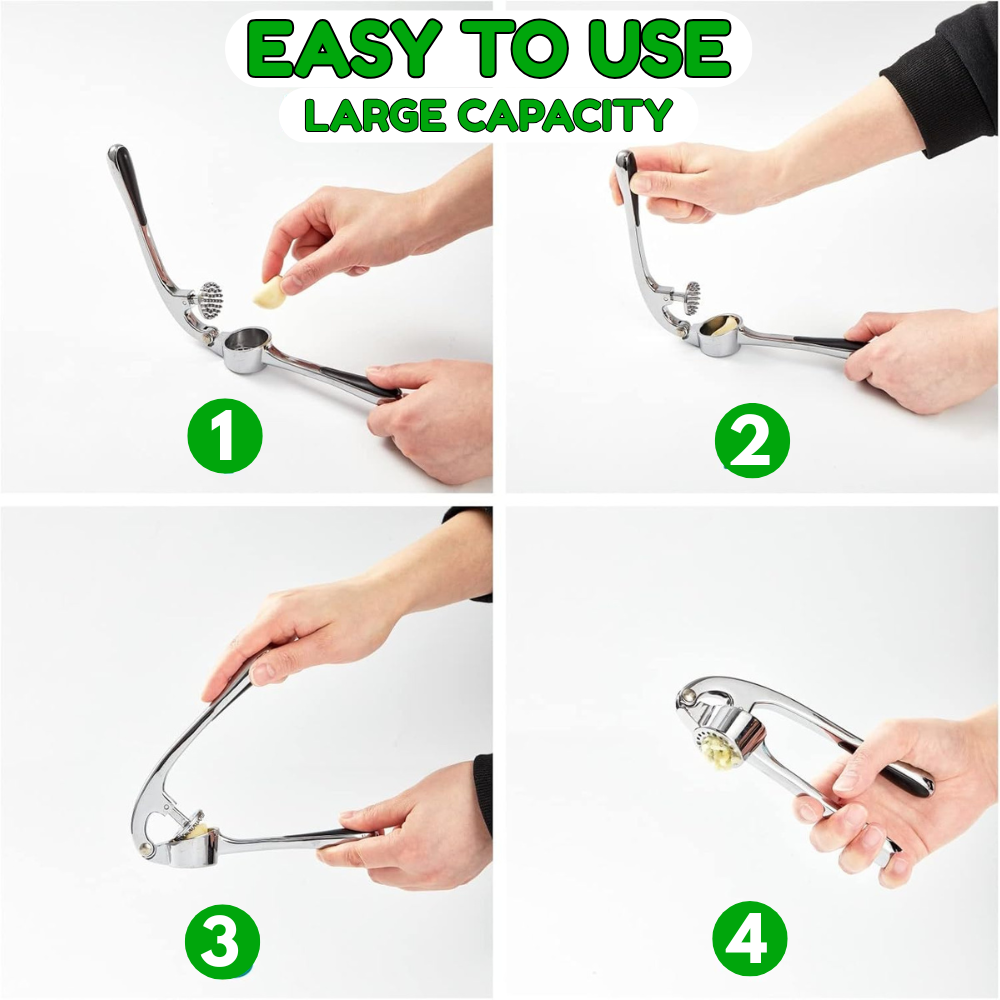 EASY TO USE
LARGE CAPACITY

1

2

3

4